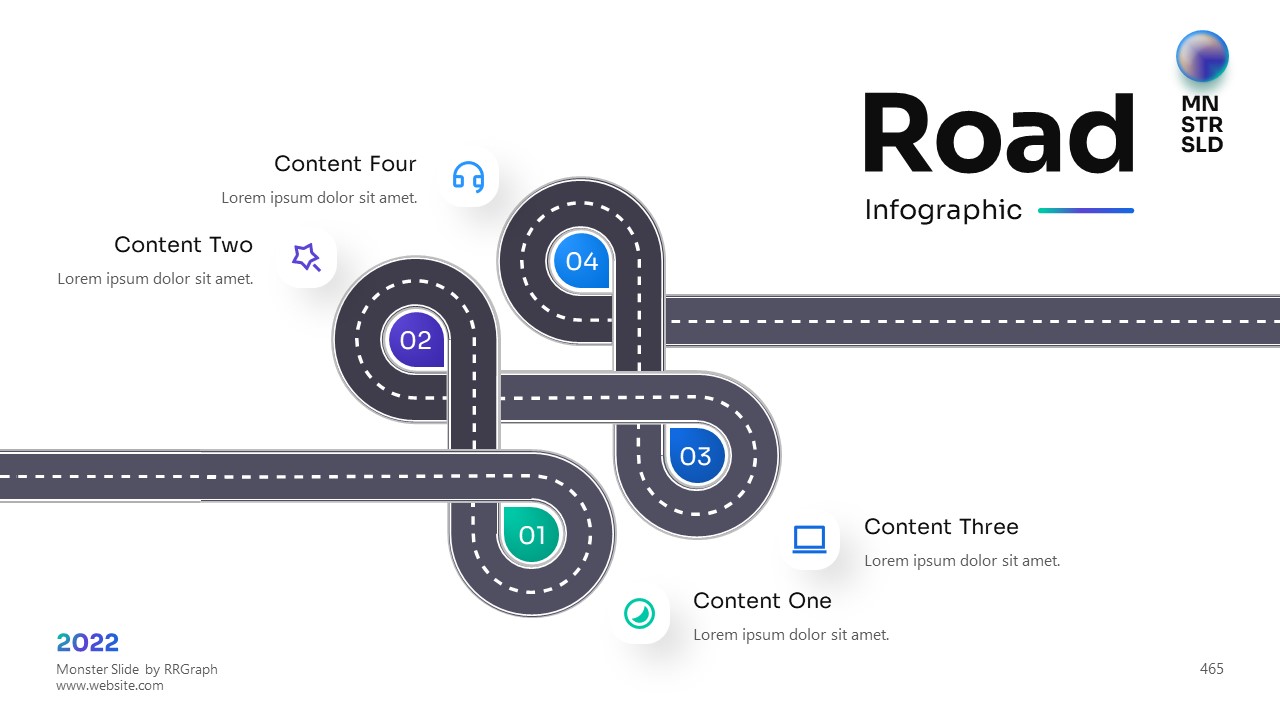 Road

Infographic

MN
STR
SLD

Content Four

Lorem ipsum dolor sit amet.

Content Two

Lorem ipsum dolor sit amet.

04

02

03

01

Content Three

Lorem ipsum dolor sit amet.

Content One

Lorem ipsum dolor sit amet.

2022

Monster Slide by RRGraph
www.website.com

465